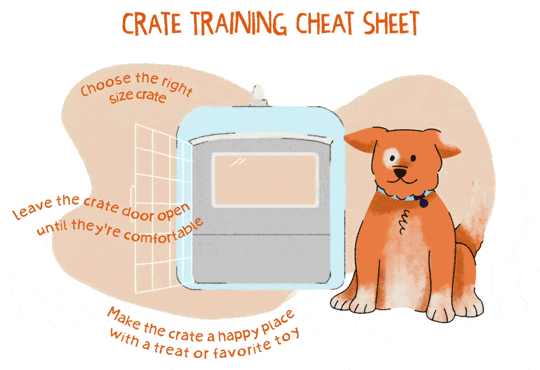 CRATE TRAINING CHEAT SHEET

Choose the right size crate

Leave the crate door open until they're comfortable

Make the crate a happy place with a treat or favorite toy